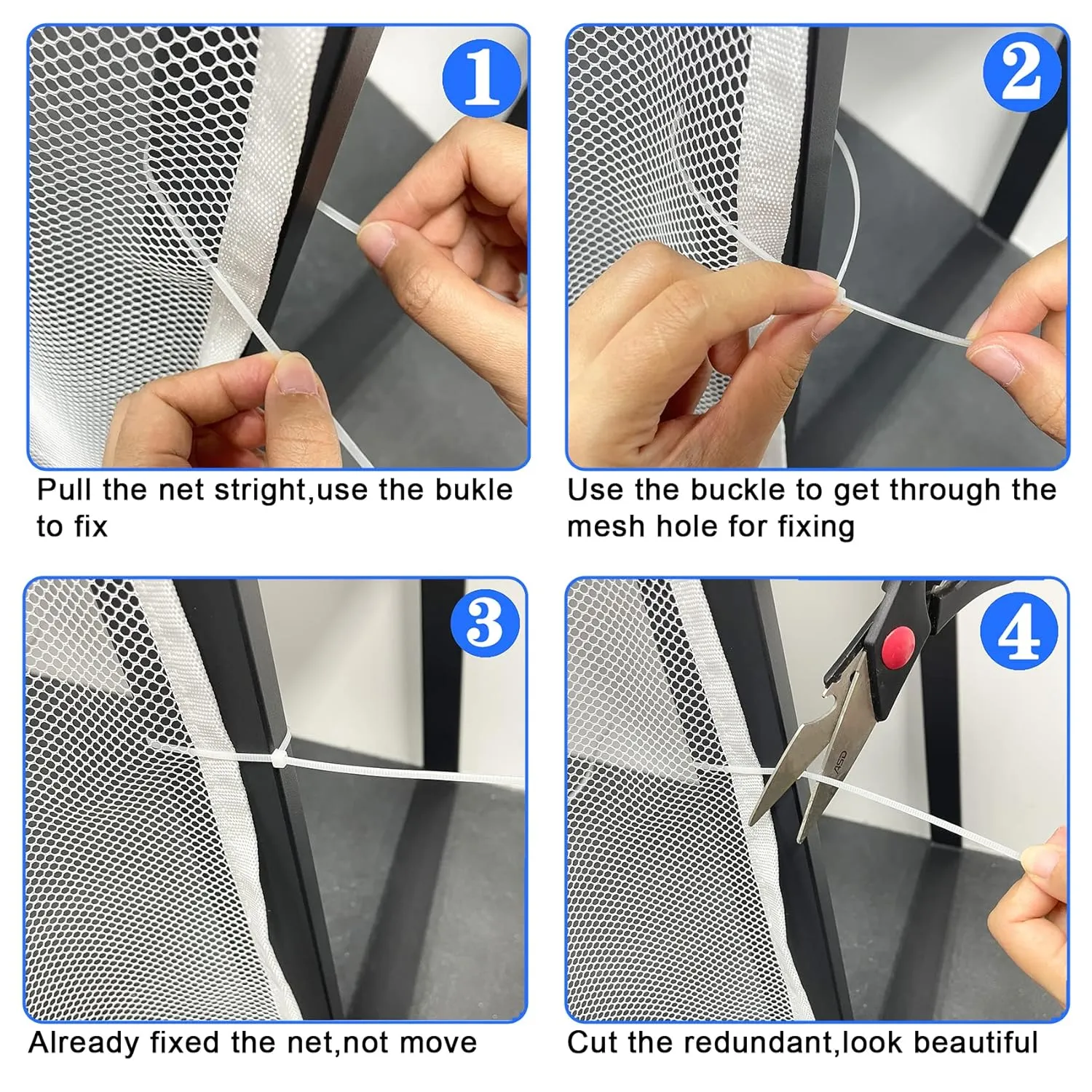 1

Pull the net stright,use the bukle to fix

2

Use the buckle to get through the mesh hole for fixing

3

Already fixed the net,not move

4

ASD

Cut the redundant,look beautiful